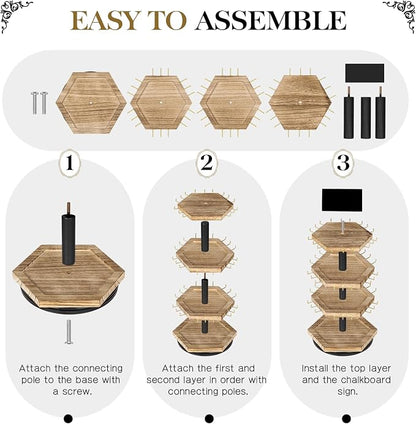 EASY TO ASSEMBLE

1

Attach the connecting pole to the base with a screw.

2

Attach the first and second layer in order with connecting poles.

3

Install the top layer and the chalkboard sign.