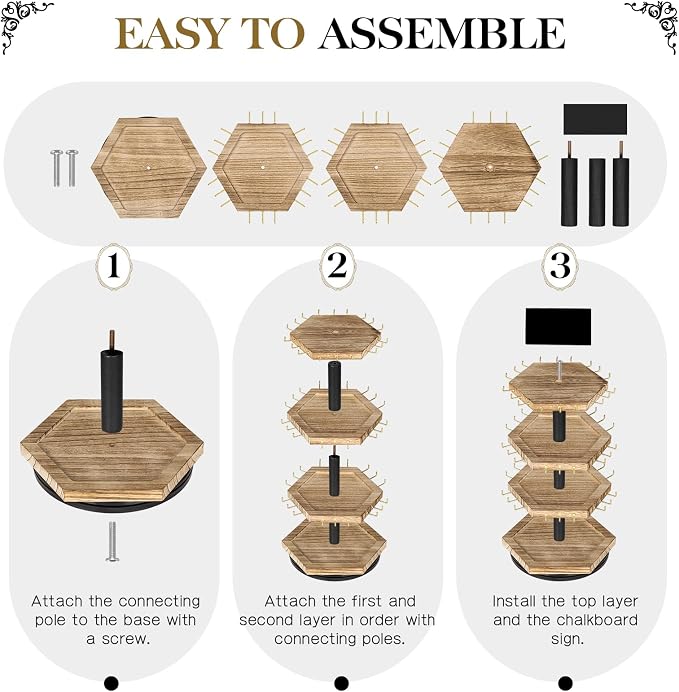 EASY TO ASSEMBLE

1

Attach the connecting pole to the base with a screw.

2

Attach the first and second layer in order with connecting poles.

3

Install the top layer and the chalkboard sign.