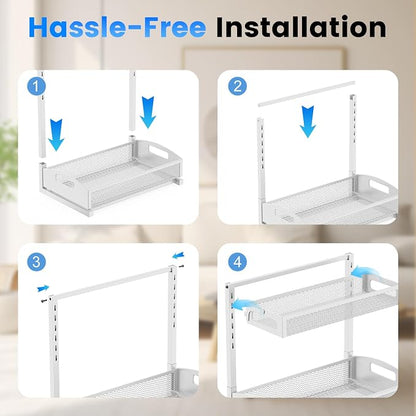 Hassle-Free Installation

1

2

3

4