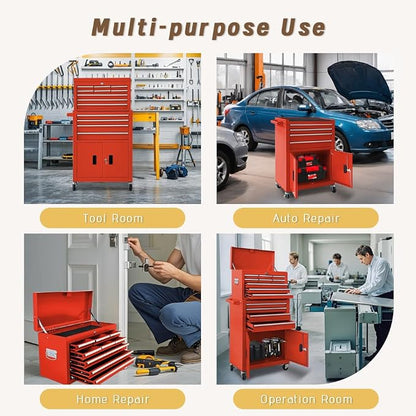 Multi-purpose Use

Tool Room

Auto Repair

Home Repair

Operation Room