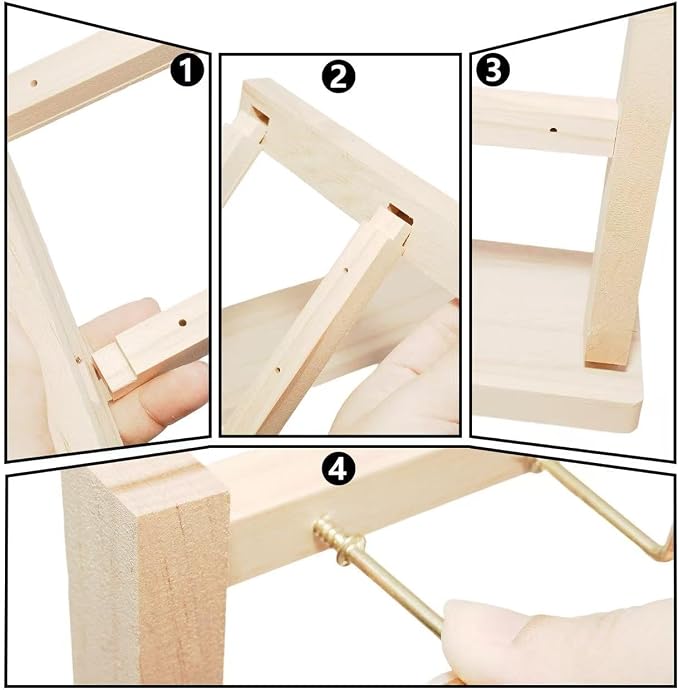 1
2
3
4