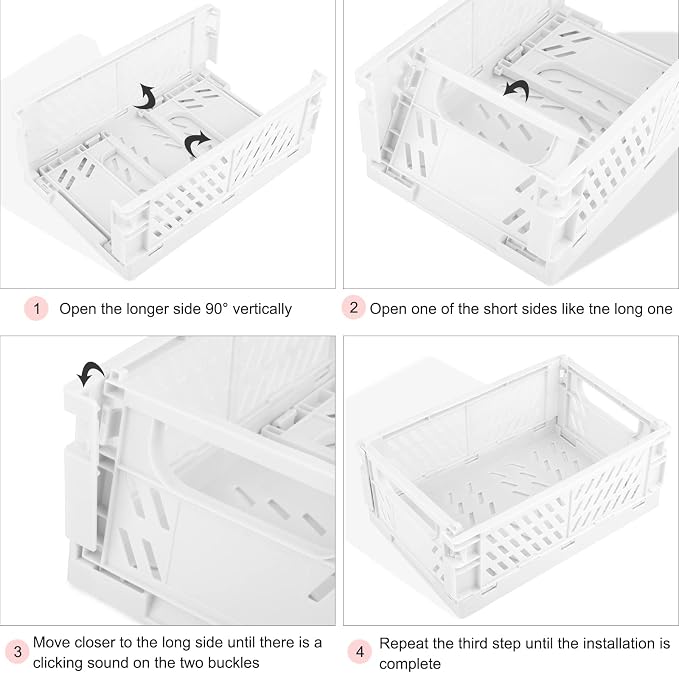 1 Open the longer side 90° vertically

2 Open one of the short sides like tne long one

3 Move closer to the long side until there is a clicking sound on the two buckles

4 Repeat the third step until the installation is complete