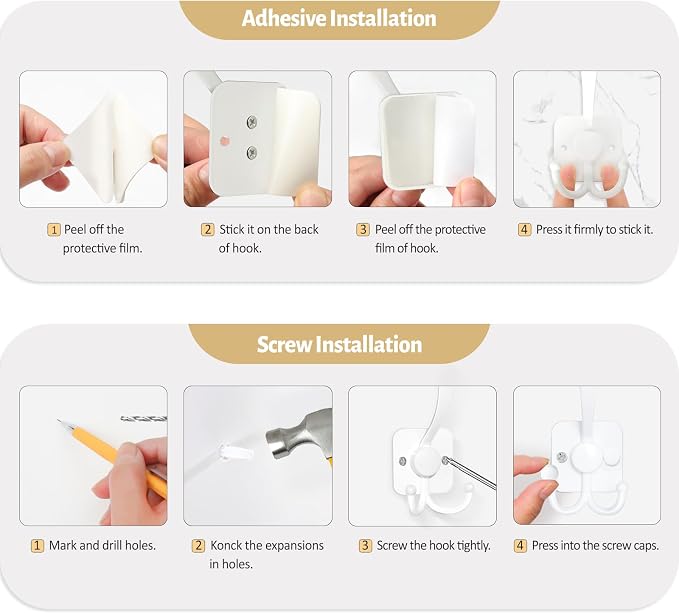 Adhesive Installation

1 Peel off the protective film.

2 Stick it on the back of hook.

3 Peel off the protective film of hook.

4 Press it firmly to stick it.

Screw Installation

1 Mark and drill holes.

2 Konck the expansions in holes.

3 Screw the hook tightly.

4 Press into the screw caps.