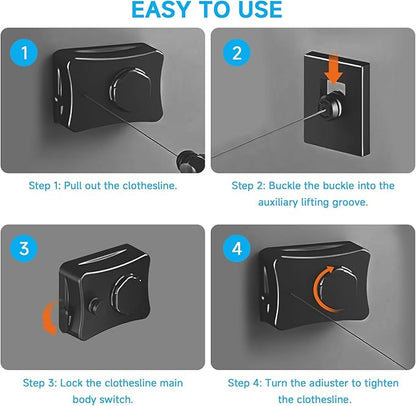 EASY TO USE

1

Step 1: Pull out the clothesline.

2

Step 2: Buckle the buckle into the auxiliary lifting groove.

3

Step 3: Lock the clothesline main body switch.

4

Step 4: Turn the adiuster to tighten the clothesline.