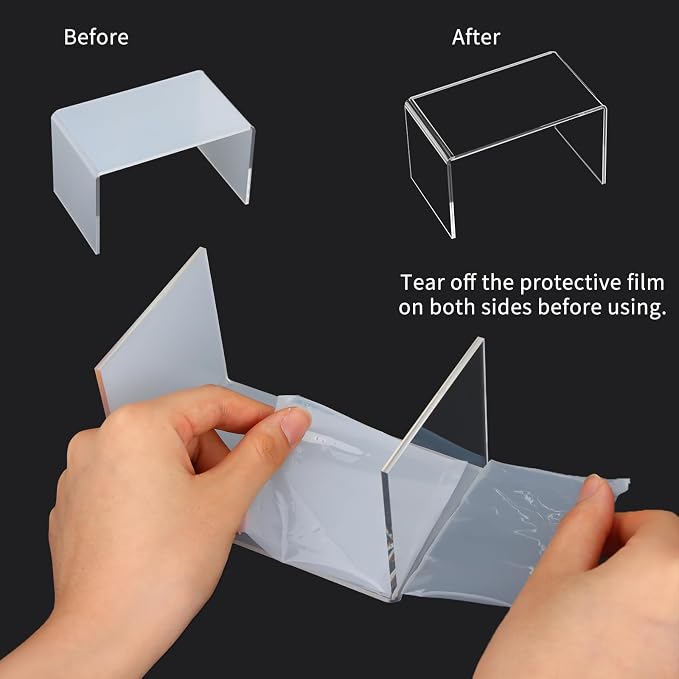 Before

After

Tear off the protective film on both sides before using.