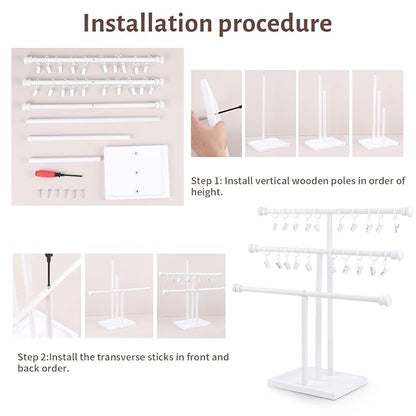 Installation procedure

Step 1: Install vertical wooden poles in order of height.

Step 2:Install the transverse sticks in front and back order.