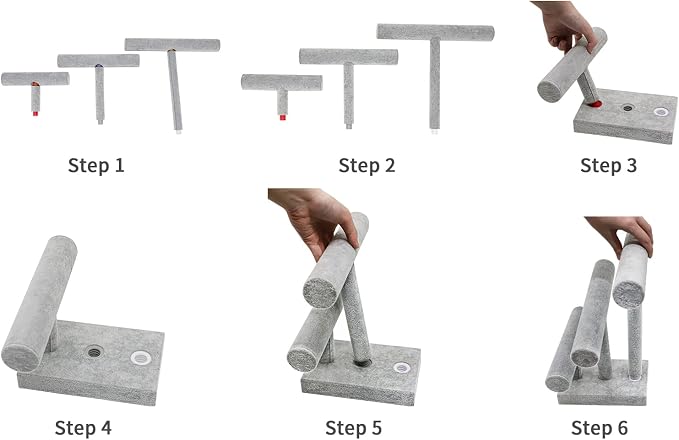 Step 1

Step 2

Step 3

Step 4

Step 5

Step 6