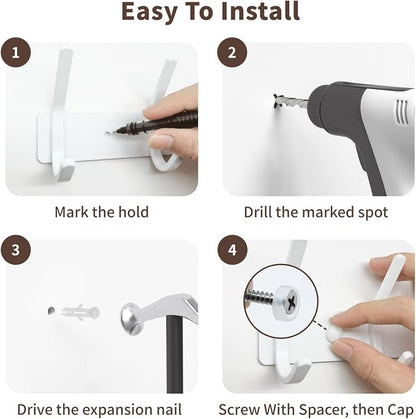 Easy To Install

1

Mark the hold

2

Drill the marked spot

3

Drive the expansion nail

4

Screw With Spacer, then Cap