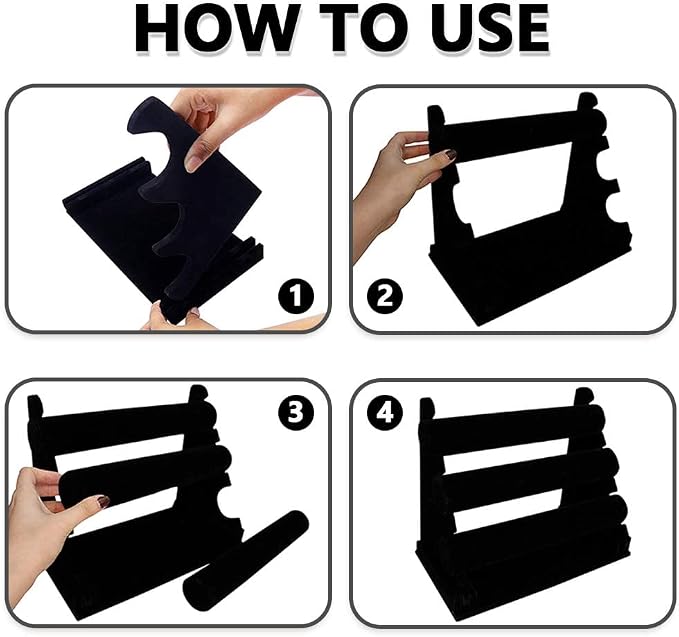 HOW TO USE

1

2

3

4