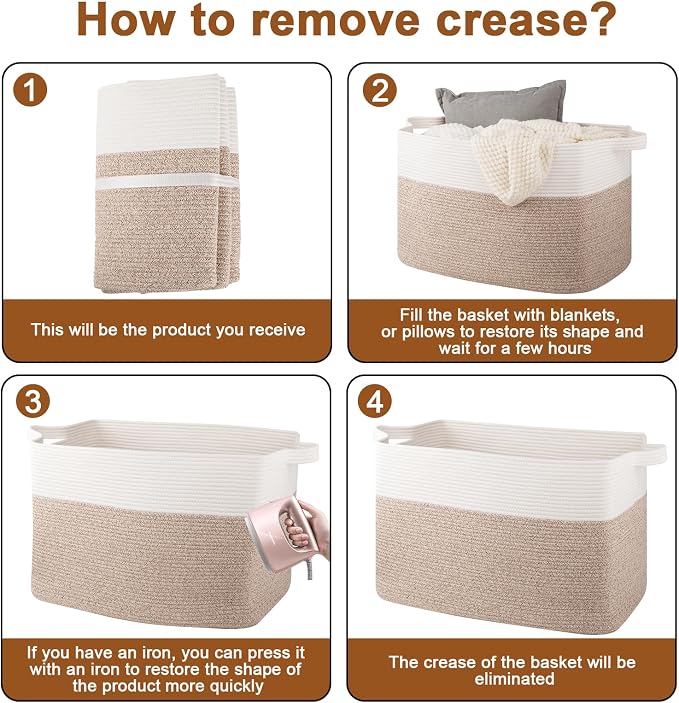 How to remove crease?

1

This will be the product you receive

2

Fill the basket with blankets, or pillows to restore its shape and wait for a few hours

3

If you have an iron, you can press it with an iron to restore the shape of the product more quickly

4

The crease of the basket will be eliminated