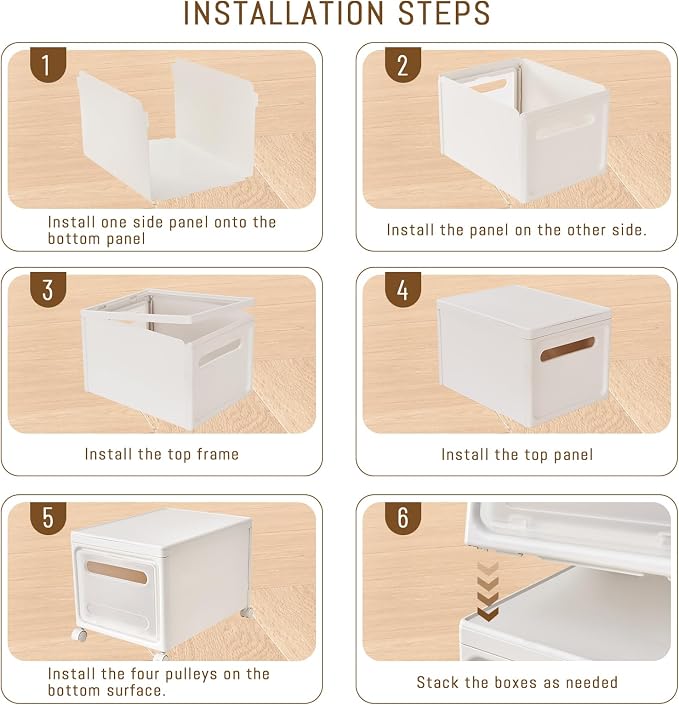 INSTALLATION STEPS

1

Install one side panel onto the bottom panel

2

Install the panel on the other side.

3

Install the top frame

4

Install the top panel

5

Install the four pulleys on the bottom surface.

6

Stack the boxes as needed