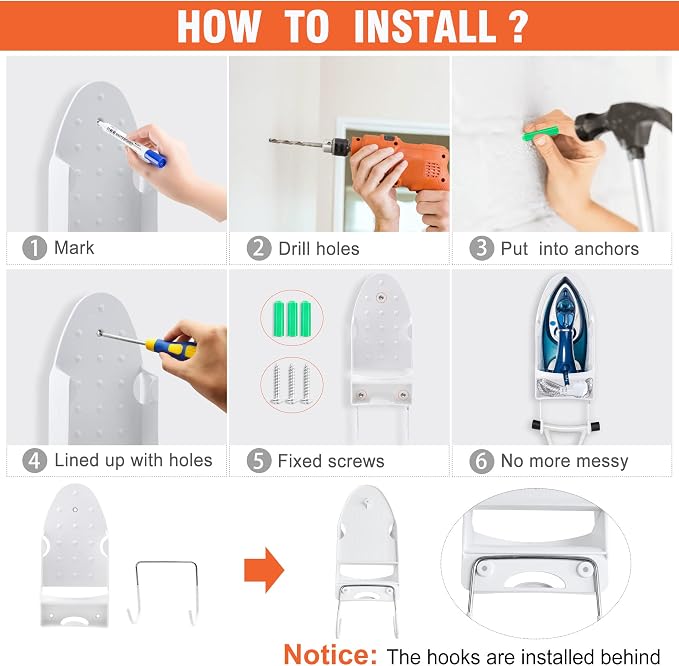 HOW TO INSTALL ?

1 Mark

2 Drill holes

3 Put into anchors

4 Lined up with holes

5 Fixed screws

6 No more messy

Notice: The hooks are installed behind